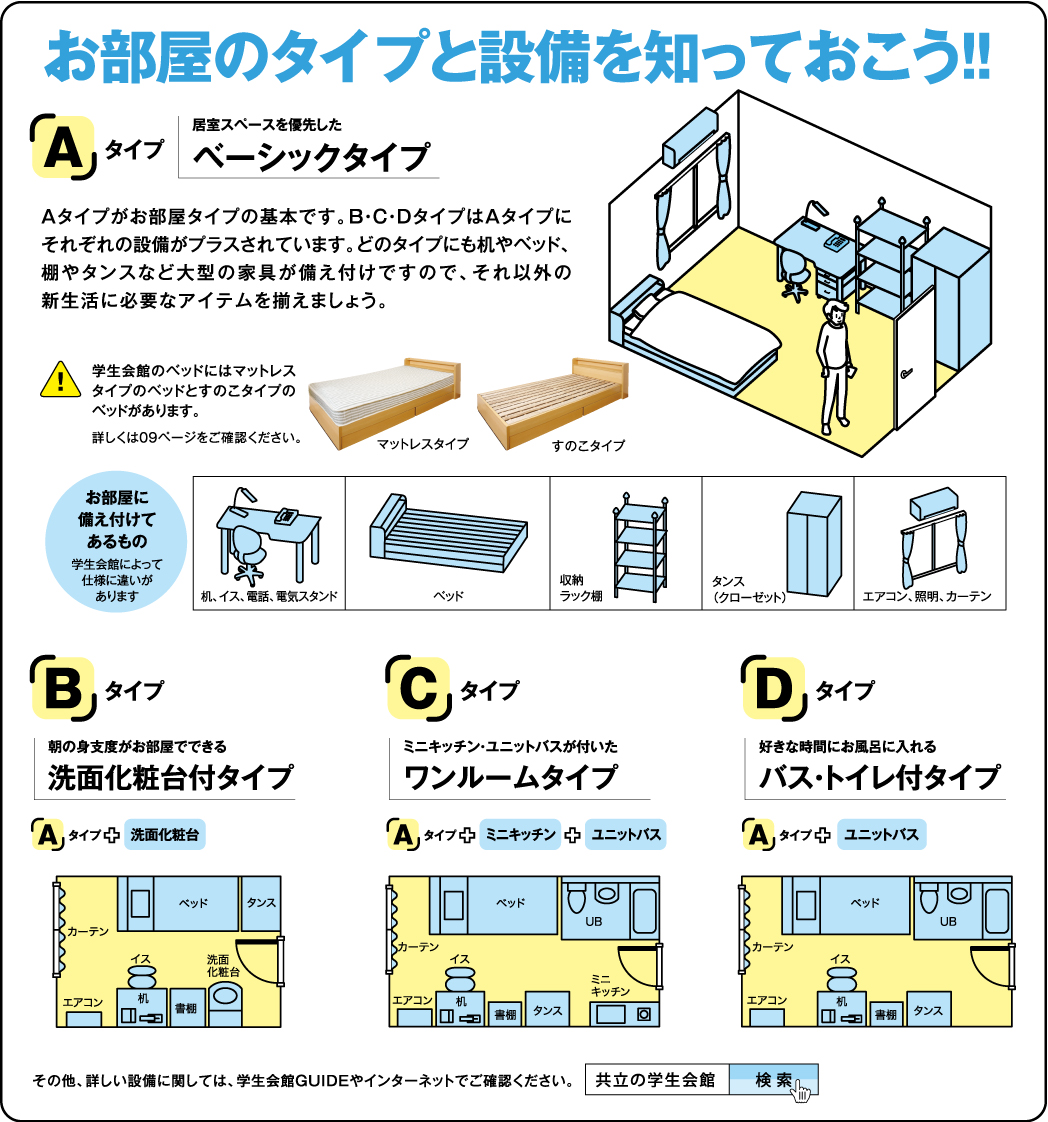 お部屋のタイプと設備を知っておこう!!

A タイプ

居室スペースを優先した

ベーシックタイプ

Aタイプがお部屋タイプの基本です。B・C・DタイプはAタイプにそれぞれの設備がプラスされています。どのタイプにも机やベッド、棚やタンスなど大型の家具が備え付けですので、それ以外の新生活に必要なアイテムを揃えましょう。

学生会館のベッドにはマットレスタイプのベッドとすのこタイプのベッドがあります。

詳しくは09ページをご確認ください。

マットレスタイプ

すのこタイプ

お部屋に備え付けてあるもの

学生会館によって仕様に違いがあります

机、イス、電話、電気スタンド

ベッド

収納ラック棚

タンス（クローゼット）

エアコン、照明、カーテン

B タイプ

朝の身支度がお部屋でできる

洗面化粧台付タイプ

A タイプ ＋ 洗面化粧台

ベッド

タンス

カーテン

イス

洗面化粧台

エアコン

机

書棚

C タイプ

ミニキッチン・ユニットバスが付いた

ワンルームタイプ

A タイプ ＋ ミニキッチン ＋ ユニットバス

ベッド

UB

カーテン

イス

ミニキッチン

エアコン

机

書棚

タンス

D タイプ

好きな時間にお風呂に入れる

バス・トイレ付タイプ

A タイプ ＋ ユニットバス

ベッド

UB

カーテン

イス

エアコン

机

書棚

タンス

その他、詳しい設備に関しては、学生会館GUIDEやインターネットでご確認ください。

共立の学生会館

検索